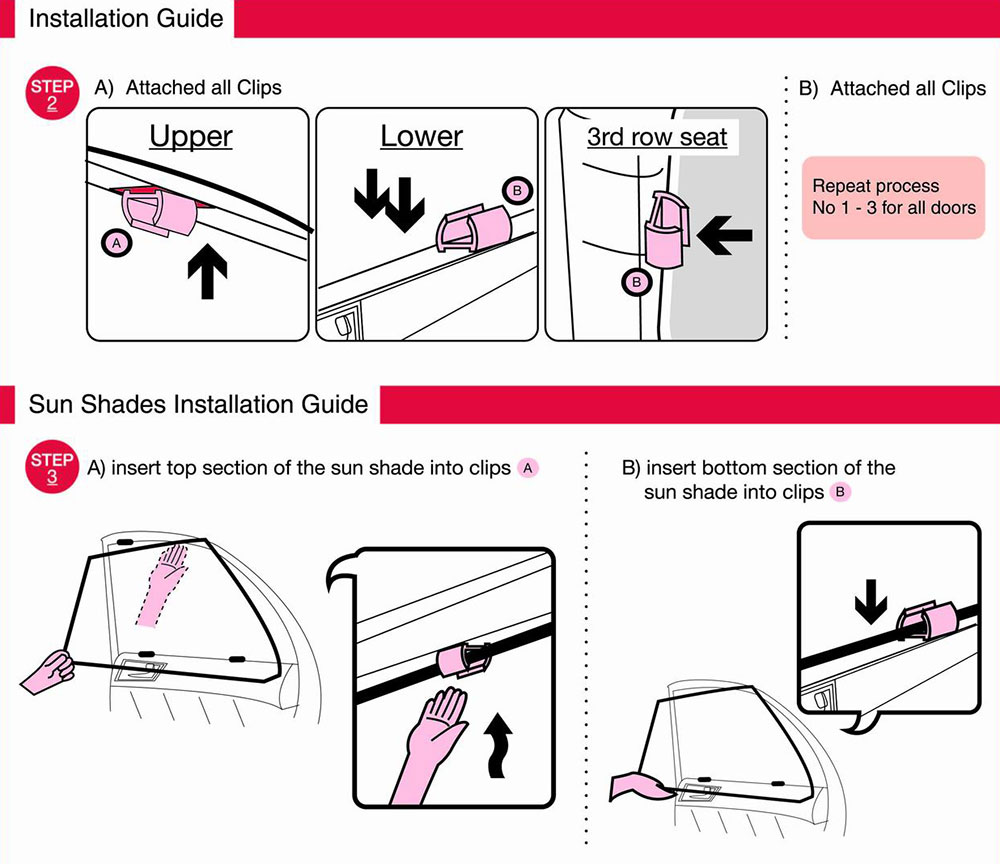 Installation Guide

STEP 2

A) Attached all Clips

Upper

A

Lower

B

3rd row seat

B

B) Attached all Clips

Repeat process No 1 - 3 for all doors

Sun Shades Installation Guide

STEP 3

A) insert top section of the sun shade into clips A

B) insert bottom section of the sun shade into clips B